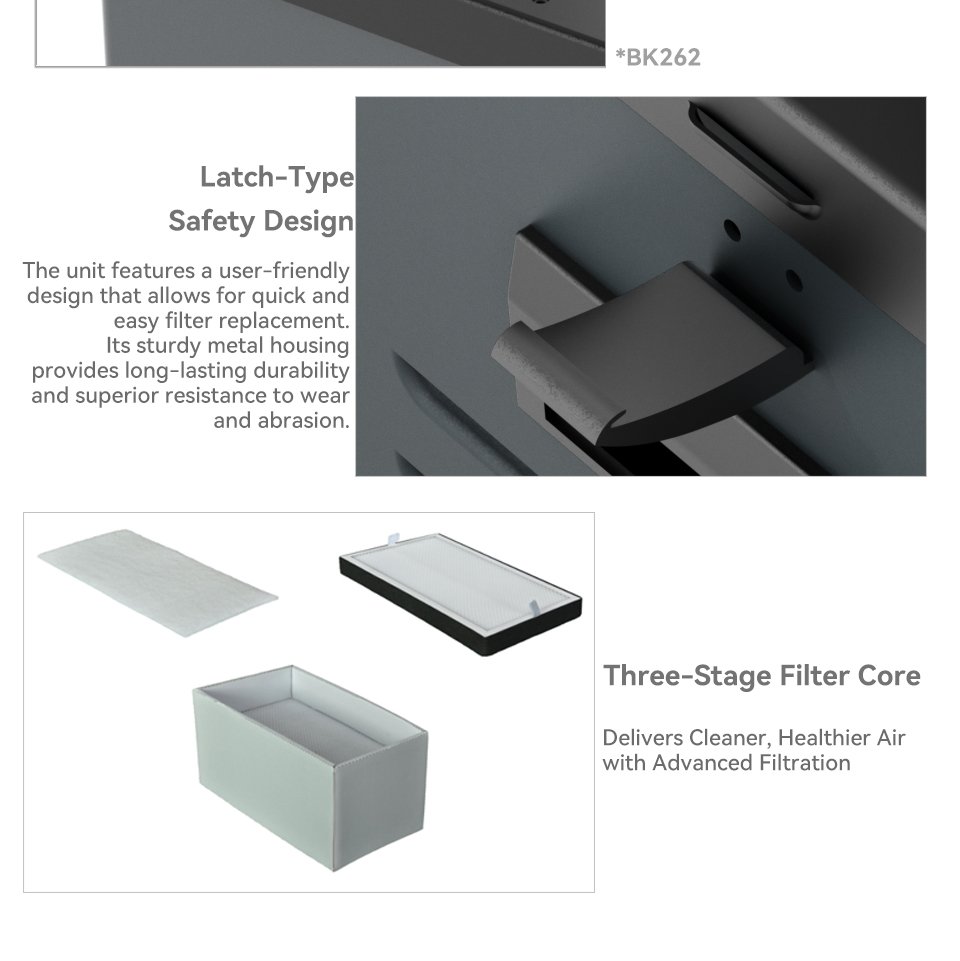 *BK262

Latch-Type Safety Design

The unit features a user-friendly design that allows for quick and easy filter replacement. Its sturdy metal housing provides long-lasting durability and superior resistance to wear and abrasion.

Three-Stage Filter Core

Delivers Cleaner, Healthier Air with Advanced Filtration