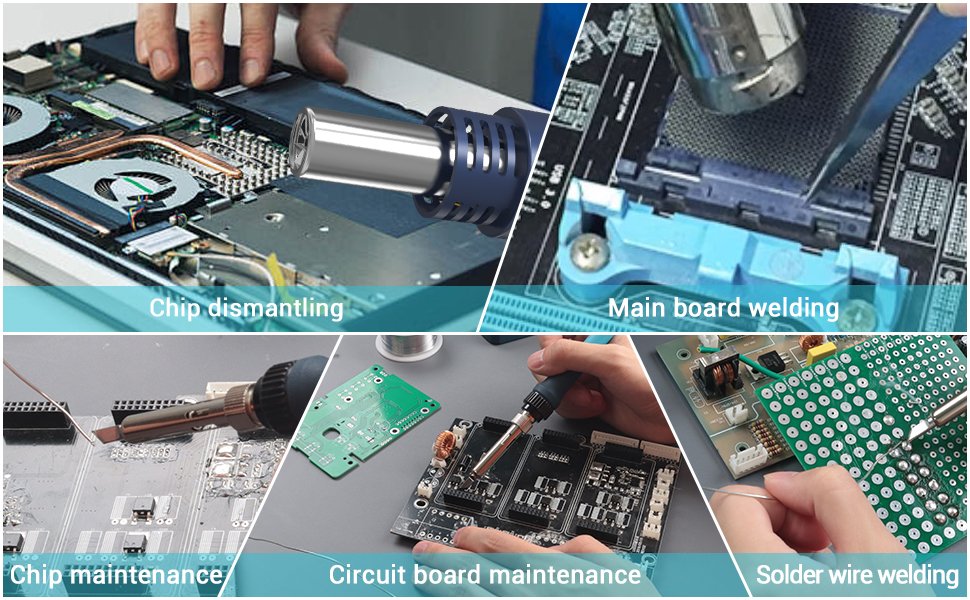 Chip dismantling

Main board welding

Chip maintenance

Circuit board maintenance

Solder wire welding