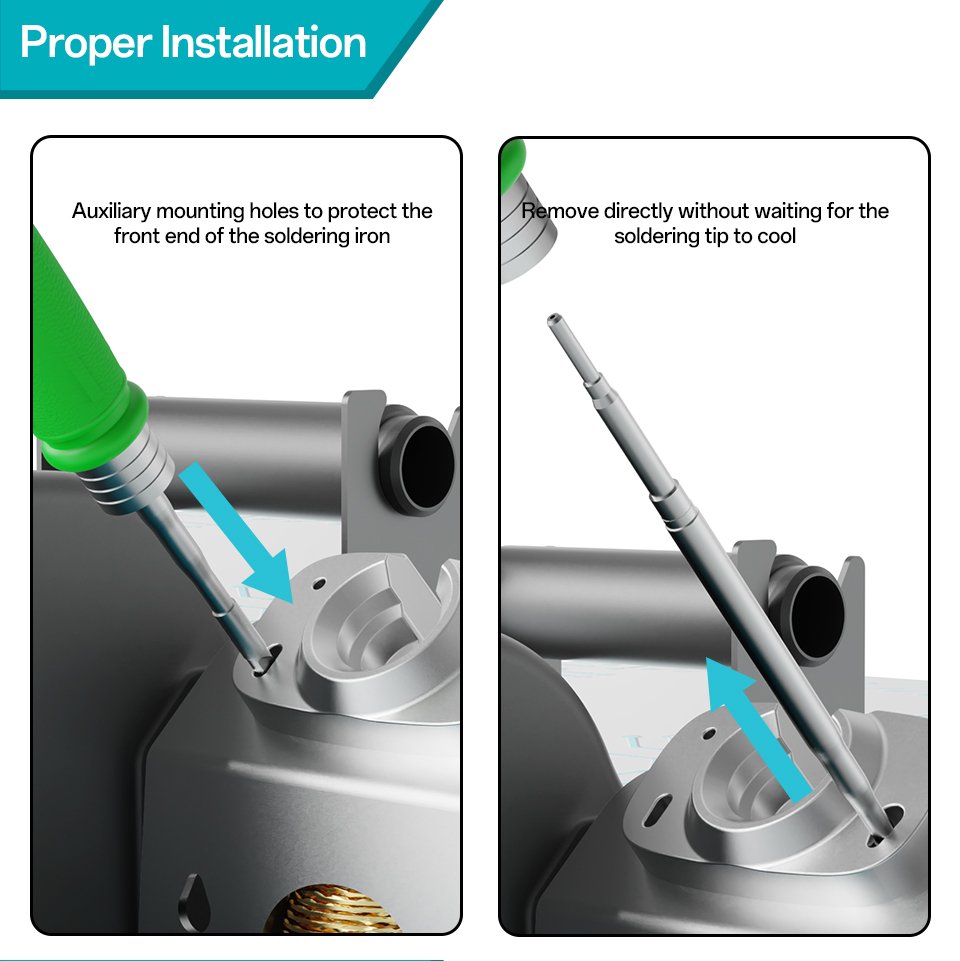 Proper Installation

Auxiliary mounting holes to protect the front end of the soldering iron

Remove directly without waiting for the soldering tip to cool